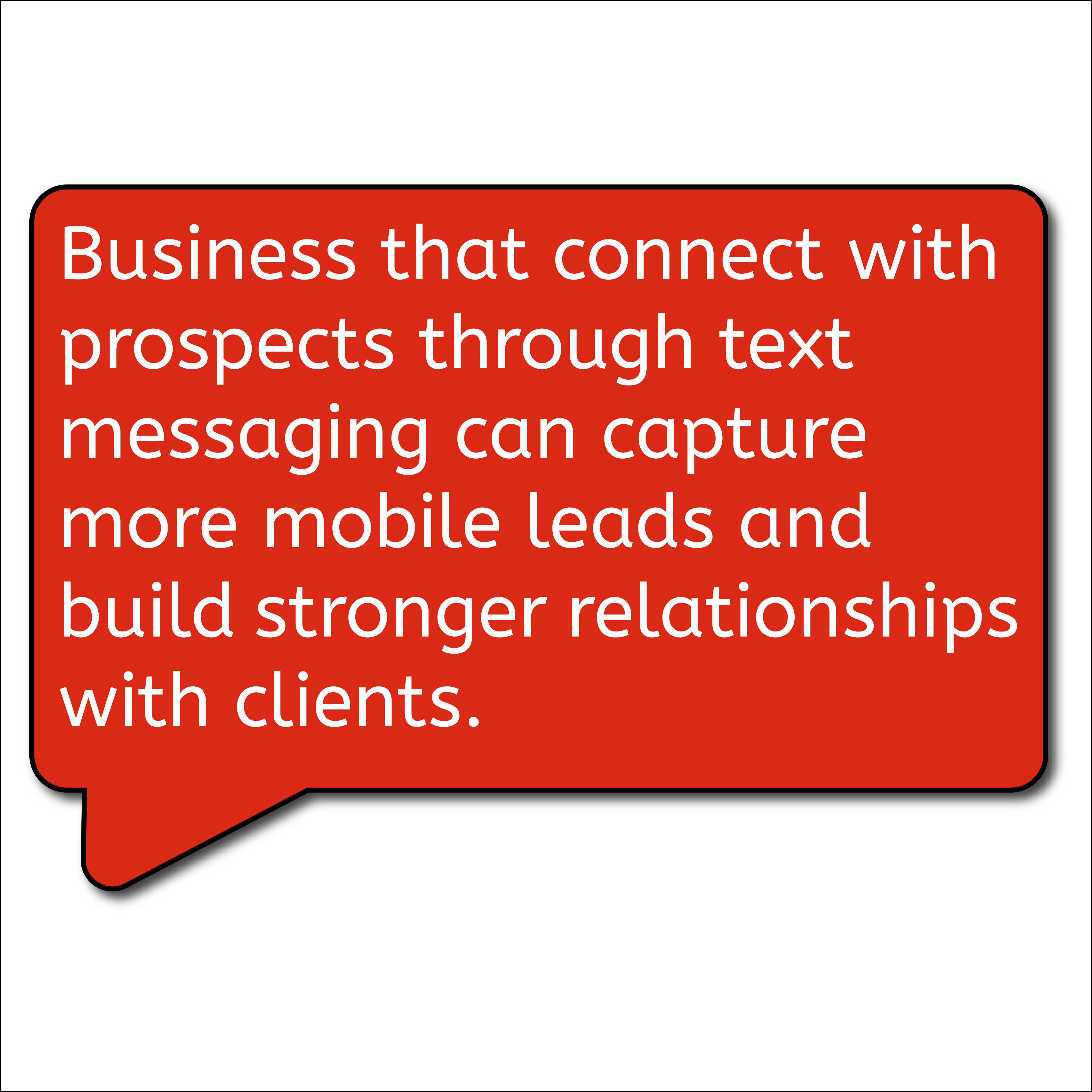 Business that connect with prospects through text messaging can capture more mobile leads and build stronger relationships with clients.